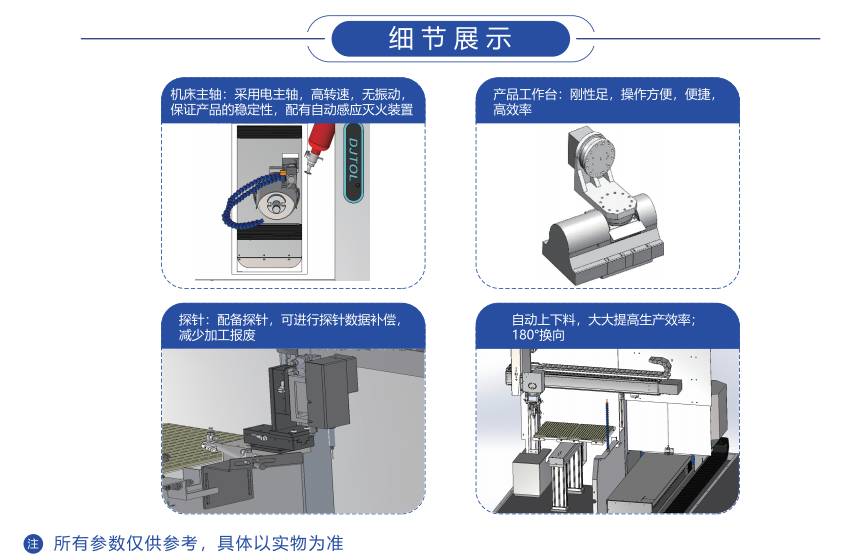 细节展示

机床主轴：采用电主轴，高转速，无振动，保证产品的稳定性，配有自动感应灭火装置

DJTOL

产品工作台：刚性足，操作方便，便捷，高效率

探针：配备探针，可进行探针数据补偿，减少加工报废

自动上下料，大大提高生产效率；180°换向

注 所有参数仅供参考，具体以实物为准