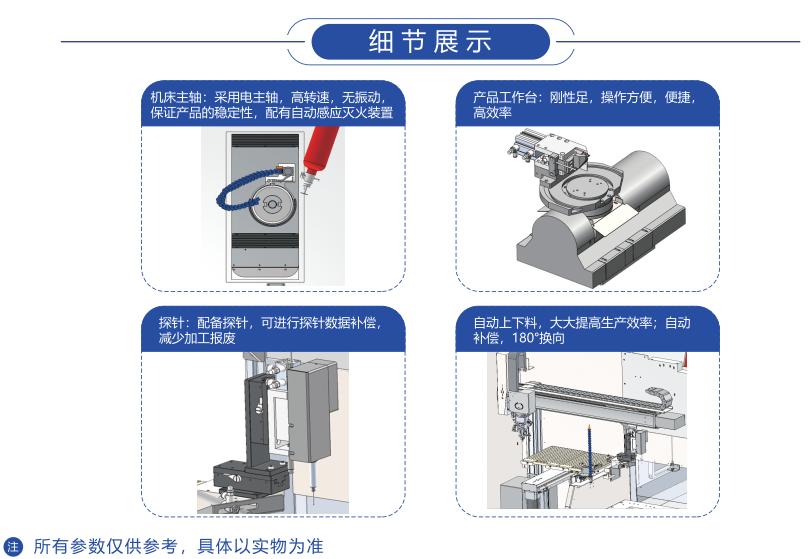 细节展示

机床主轴：采用电主轴，高转速，无振动，保证产品的稳定性，配有自动感应灭火装置

产品工作台：刚性足，操作方便，便捷，高效率

探针：配备探针，可进行探针数据补偿，减少加工报废

自动上下料，大大提高生产效率；自动补偿，180°换向

注 所有参数仅供参考，具体以实物为准